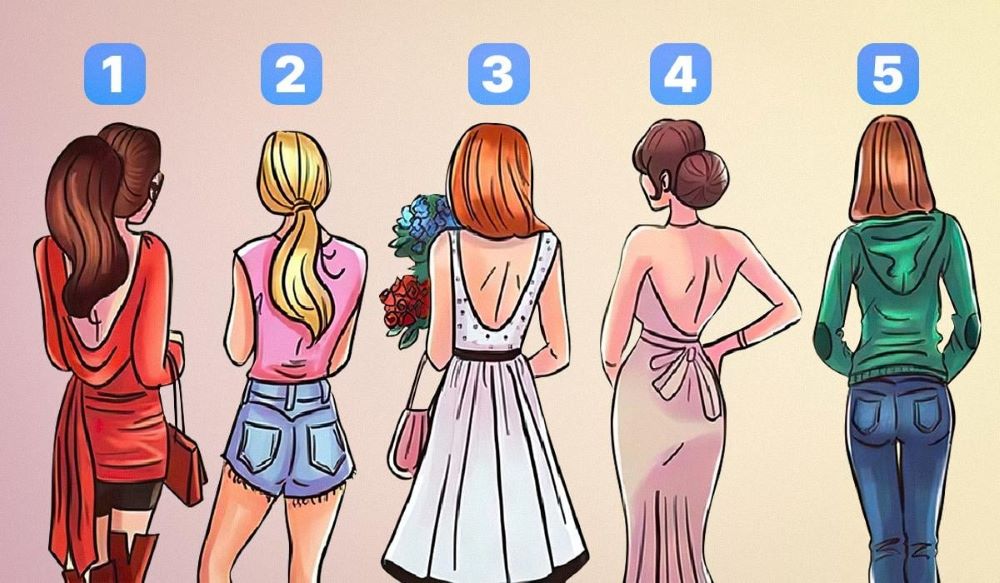 1

2

3

4

5